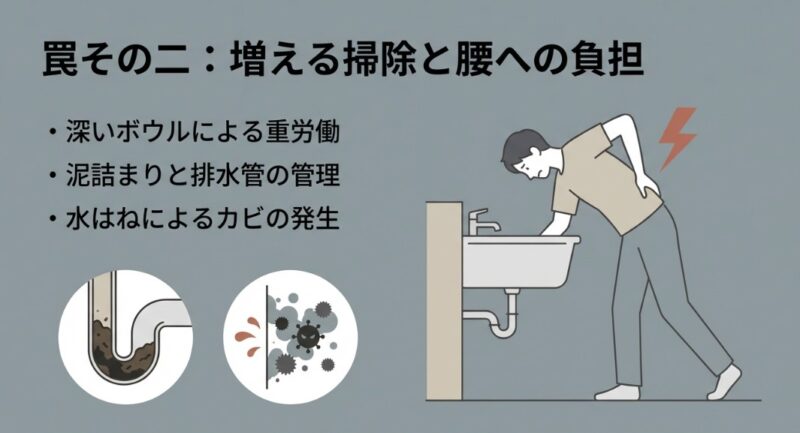 罠その二：増える掃除と腰への負担

・深いボウルによる重労働
・泥詰まりと排水管の管理
・水はねによるカビの発生