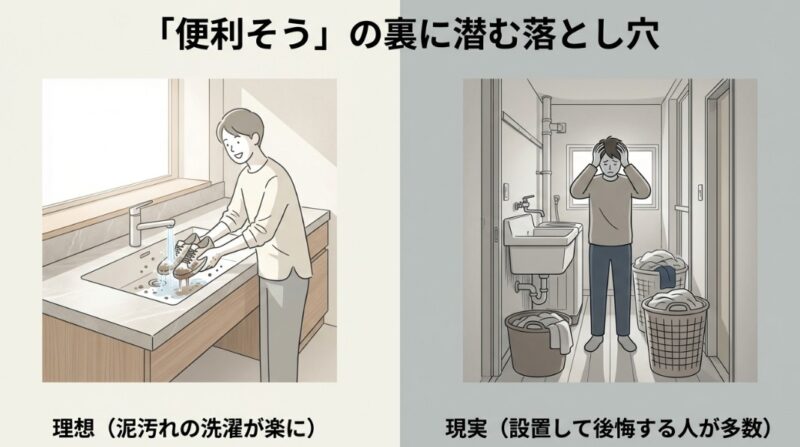 「便利そう」の裏に潜む落とし穴

理想（泥汚れの洗濯が楽に）

現実（設置して後悔する人が多数）