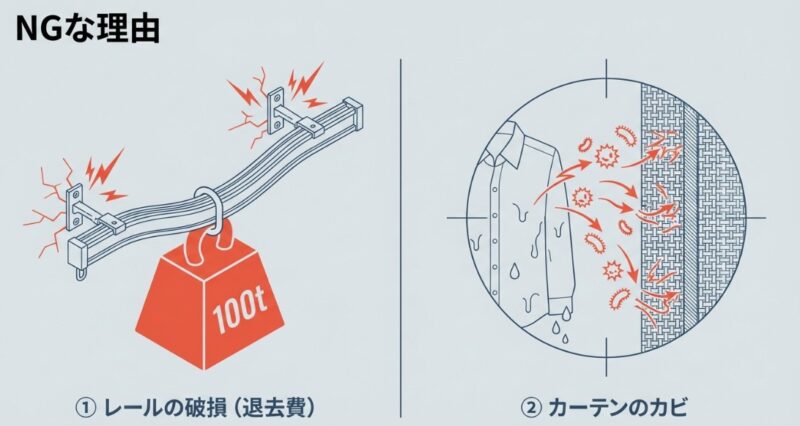 NGな理由

100t

① レールの破損（退去費）

② カーテンのカビ