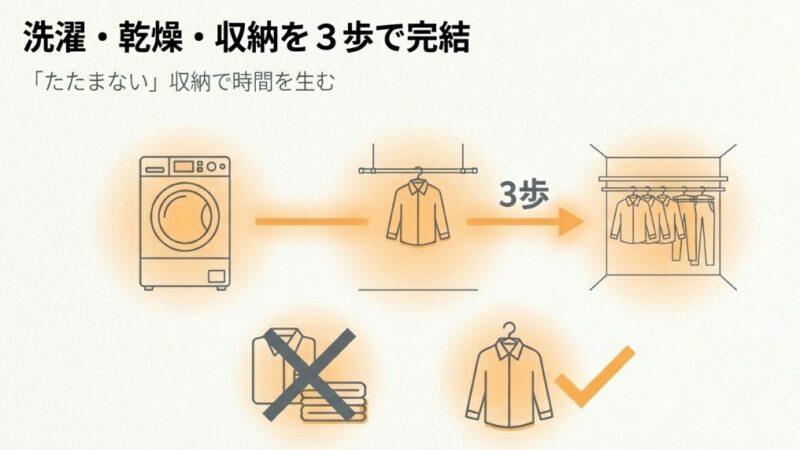 洗濯・乾燥・収納を３歩で完結

「たたまない」収納で時間を生む

3歩