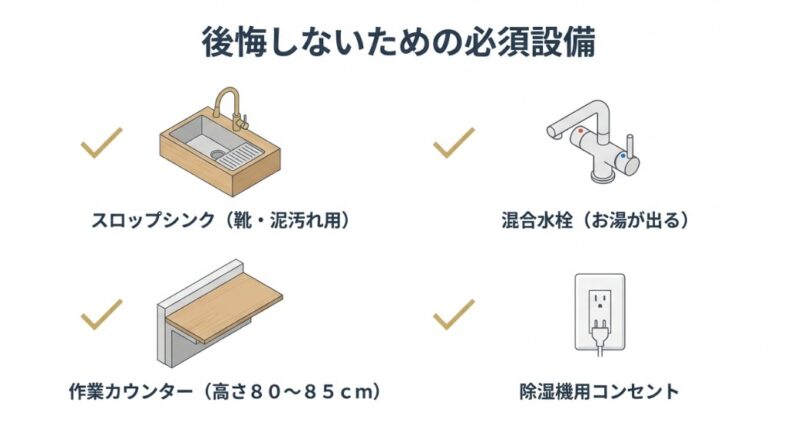 後悔しないための必須設備

スロップシンク（靴・泥汚れ用）

混合水栓（お湯が出る）

作業カウンター（高さ８０～８５ｃｍ）

除湿機用コンセント