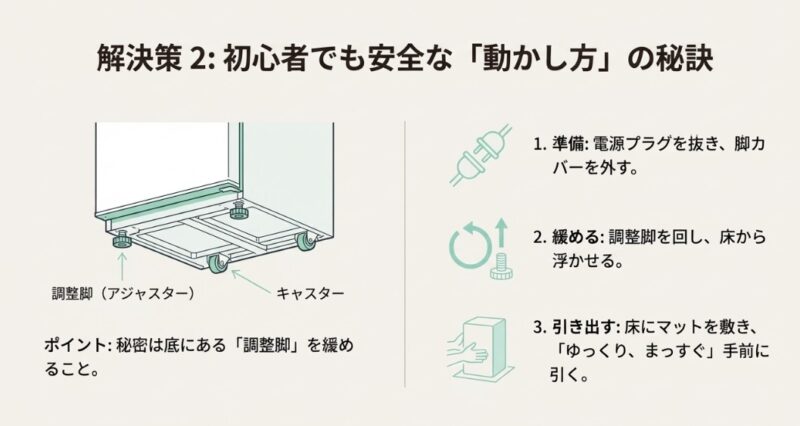 解決策 2: 初心者でも安全な「動かし方」の秘訣

調整脚（アジャスター）

キャスター

ポイント: 秘密は底にある「調整脚」を緩めること。

1. 準備: 電源プラグを抜き、脚カバーを外す。

2. 緩める: 調整脚を回し、床から浮かせる。

3. 引き出す: 床にマットを敷き、「ゆっくり、まっすぐ」手前に引く。